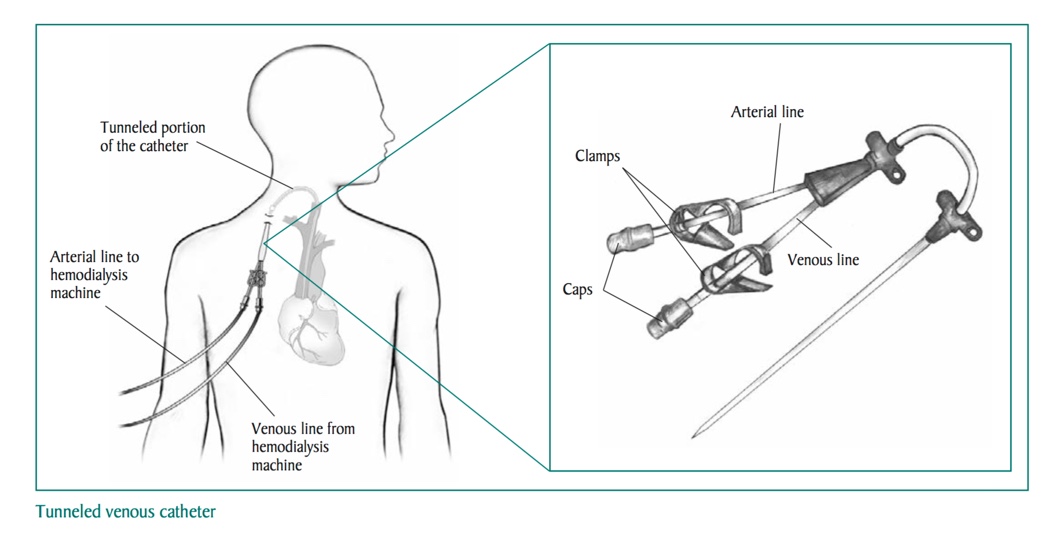 Tunneled portion of the catheter

Arterial line to hemodialysis machine

Venous line from hemodialysis machine

Arterial line

Clamps

Venous line

Caps

Tunneled venous catheter